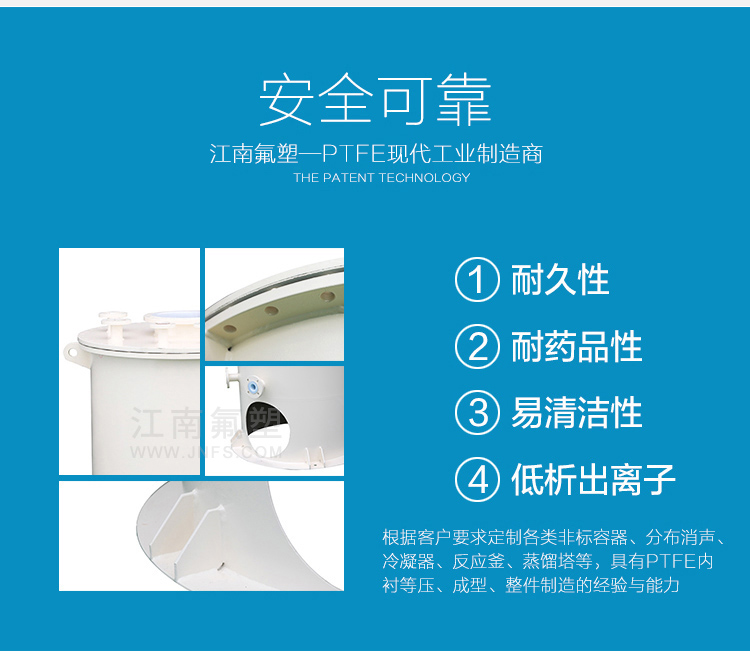 安全可靠

江南氟塑—PTFE现代工业制造商

THE PATENT TECHNOLOGY

江南氟塑

WWW.JNFS.COM

① 耐久性

② 耐药品性

③ 易清洁性

④ 低析出离子

根据客户要求定制各类非标容器、分布消声、冷凝器、反应釜、蒸馏塔等，具有PTFE内衬等压、成型、整件制造的经验与能力